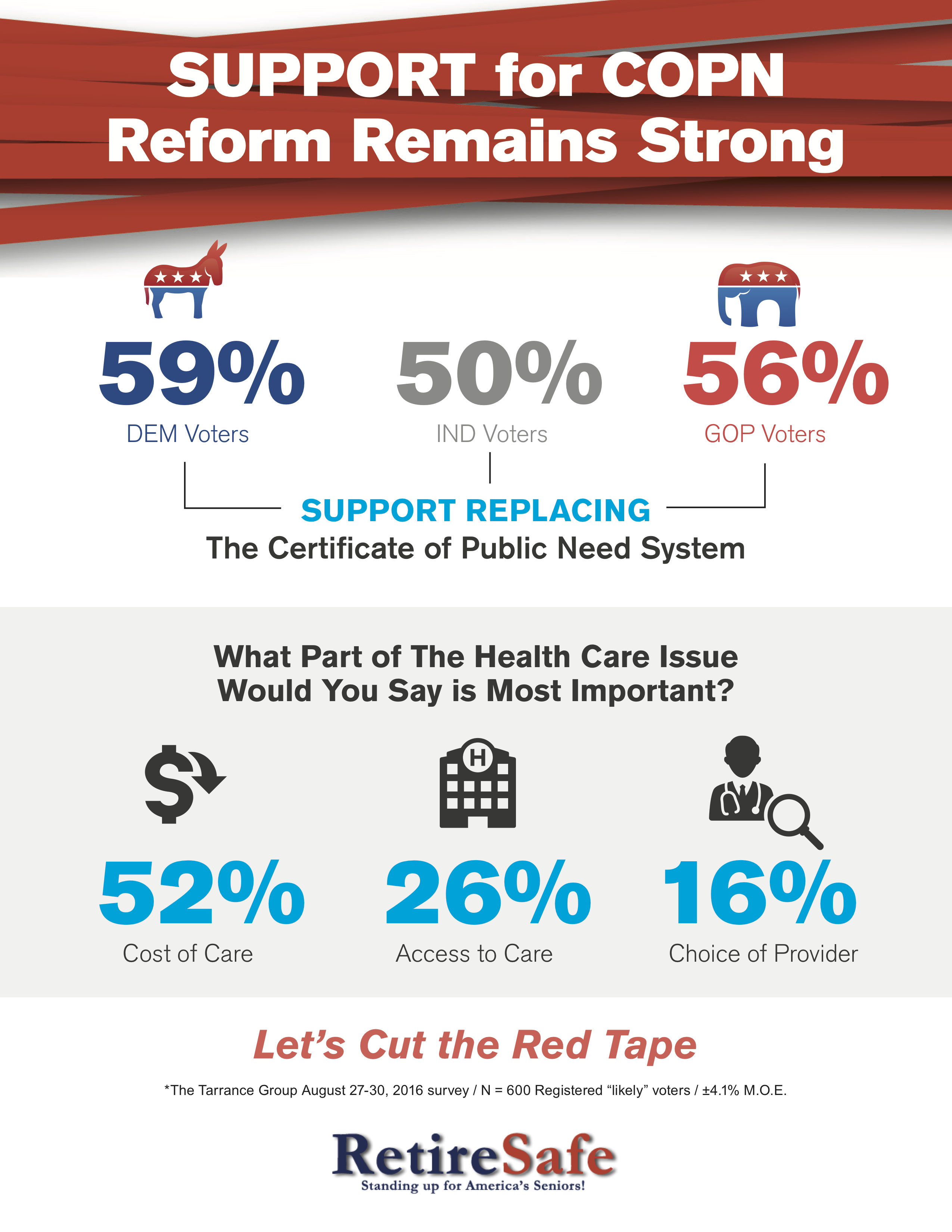 SUPPORT for COPN Reform Remains Strong

59%
DEM Voters

50%
IND Voters

56%
GOP Voters

SUPPORT REPLACING
The Certificate of Public Need System

What Part of The Health Care Issue Would You Say is Most Important?

H

52%
Cost of Care

26%
Access to Care

16%
Choice of Provider

Let's Cut the Red Tape

*The Tarrance Group August 27-30, 2016 survey / N = 600 Registered "likely" voters / ±4.1% M.O.E.

RetireSafe
Standing up for America's Seniors!